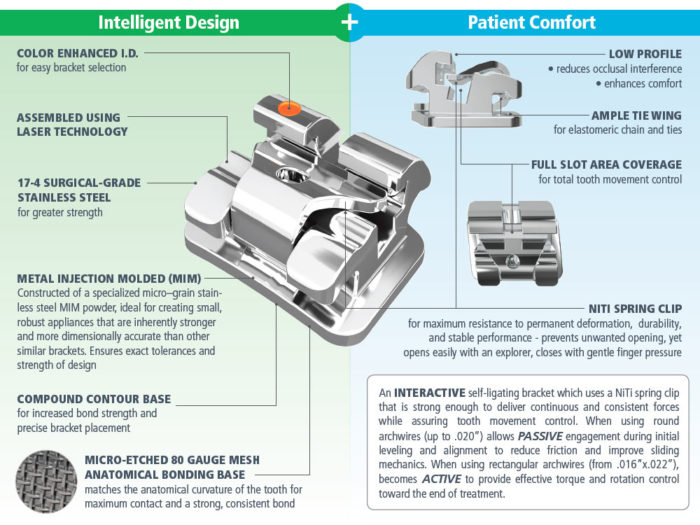 Intelligent Design

+

Patient Comfort

COLOR ENHANCED I.D.
for easy bracket selection

ASSEMBLED USING LASER TECHNOLOGY

17-4 SURGICAL-GRADE STAINLESS STEEL
for greater strength

METAL INJECTION MOLDED (MIM)
Constructed of a specialized micro–grain stainless steel MIM powder, ideal for creating small, robust appliances that are inherently stronger and more dimensionally accurate than other similar brackets. Ensures exact tolerances and strength of design

COMPOUND CONTOUR BASE
for increased bond strength and precise bracket placement

MICRO-ETCHED 80 GAUGE MESH ANATOMICAL BONDING BASE
matches the anatomical curvature of the tooth for maximum contact and a strong, consistent bond

LOW PROFILE
• reduces occlusal interference
• enhances comfort

AMPLE TIE WING
for elastomeric chain and ties

FULL SLOT AREA COVERAGE
for total tooth movement control

NITI SPRING CLIP
for maximum resistance to permanent deformation, durability, and stable performance - prevents unwanted opening, yet opens easily with an explorer, closes with gentle finger pressure

An INTERACTIVE self-ligating bracket which uses a NiTi spring clip that is strong enough to deliver continuous and consistent forces while assuring tooth movement control. When using round archwires (up to .020") allows PASSIVE engagement during initial leveling and alignment to reduce friction and improve sliding mechanics. When using rectangular archwires (from .016"x.022"), becomes ACTIVE to provide effective torque and rotation control toward the end of treatment.